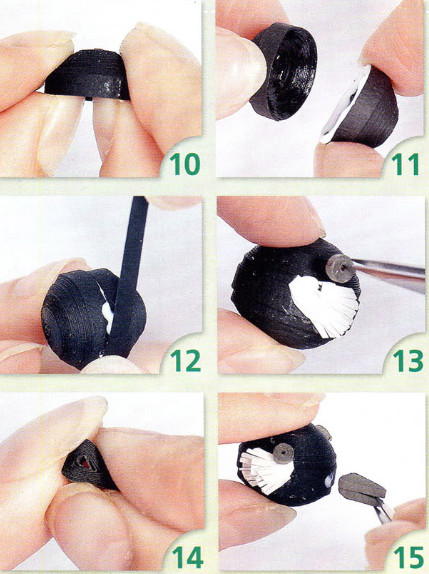 10

11

12

13

14

15