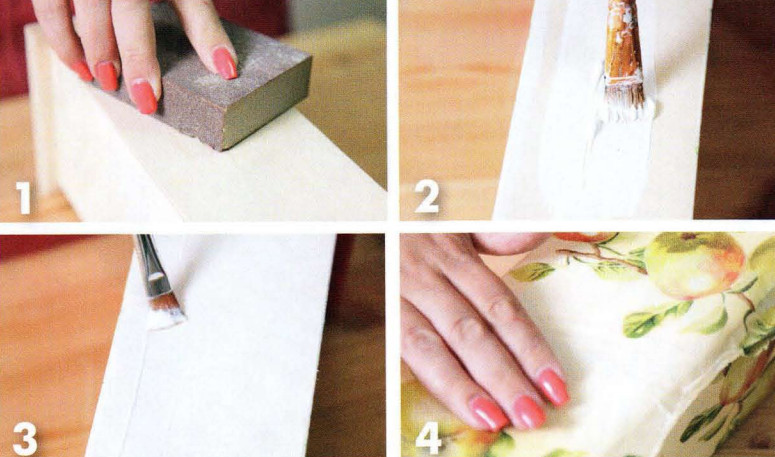 1

2

3

4