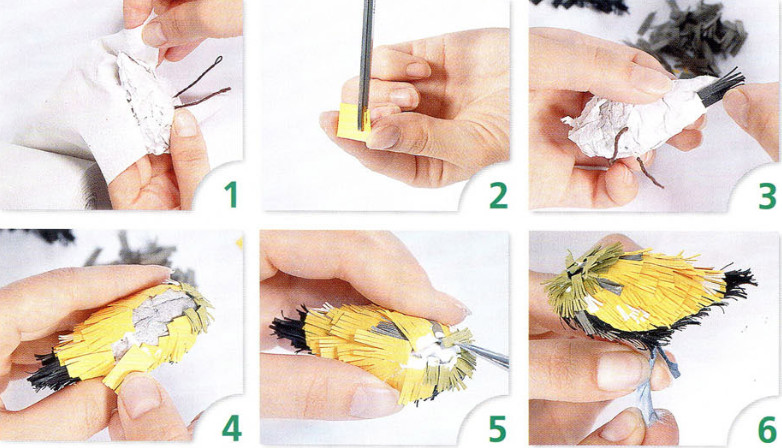 1
2
3
4
5
6