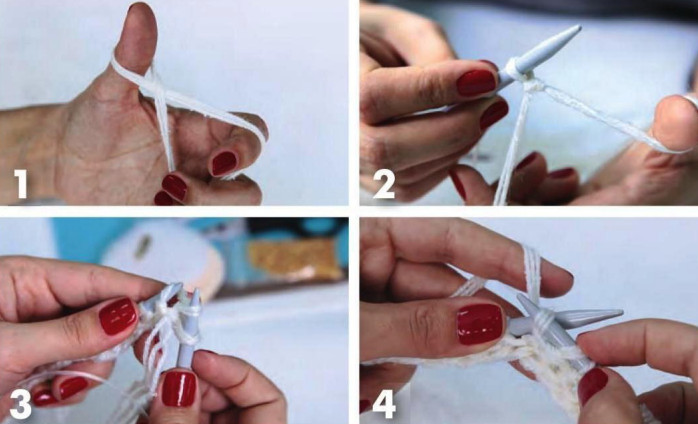 1

2

3

4