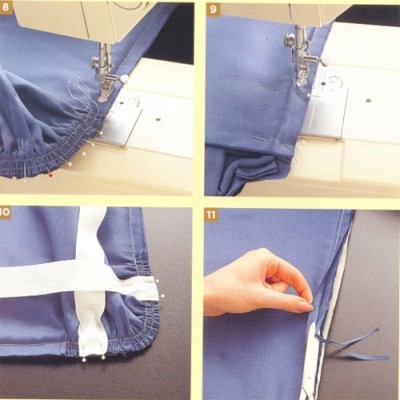 8

9

10

11